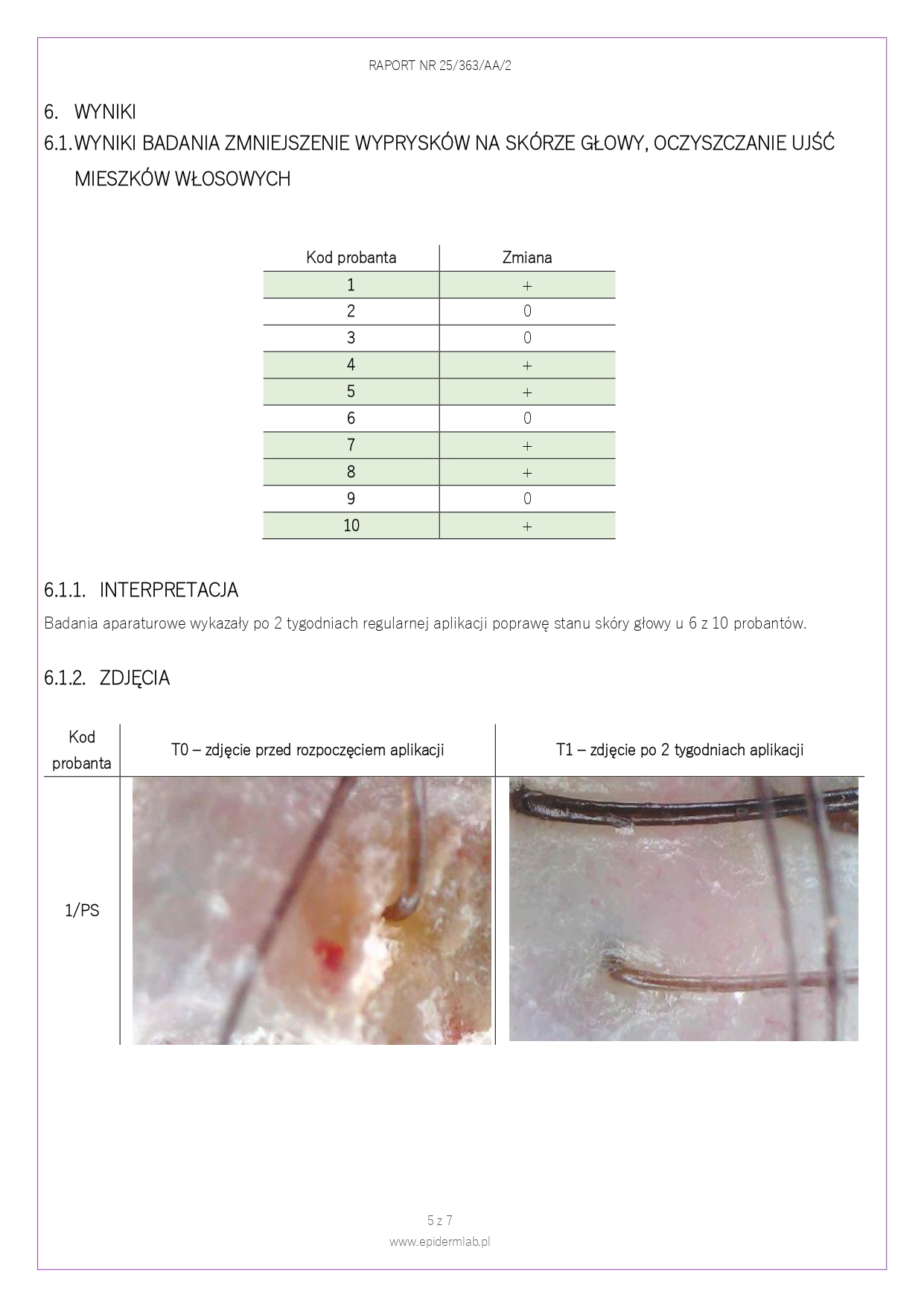 RAPORT NR 25/363/AA/2

6. WYNIKI

6.1. WYNIKI BADANIA ZMNIEJSZENIE WYPRYSKÓW NA SKÓRZE GŁOWY, OCZYSZCZANIE UJŚĆ MIESZKÓW WŁOSOWYCH

| Kod probanta | Zmiana |
|---|---|
| 1 | + |
| 2 | 0 |
| 3 | 0 |
| 4 | + |
| 5 | + |
| 6 | 0 |
| 7 | + |
| 8 | + |
| 9 | 0 |
| 10 | + |

6.1.1. INTERPRETACJA

Badania aparaturowe wykazały po 2 tygodniach regularnej aplikacji poprawę stanu skóry głowy u 6 z 10 probantów.

6.1.2. ZDJĘCIA

| Kod probanta | T0 – zdjęcie przed rozpoczęciem aplikacji | T1 – zdjęcie po 2 tygodniach aplikacji |
|---|---|---|
| 1/PS | | |

5 z 7
www.epidermlab.pl